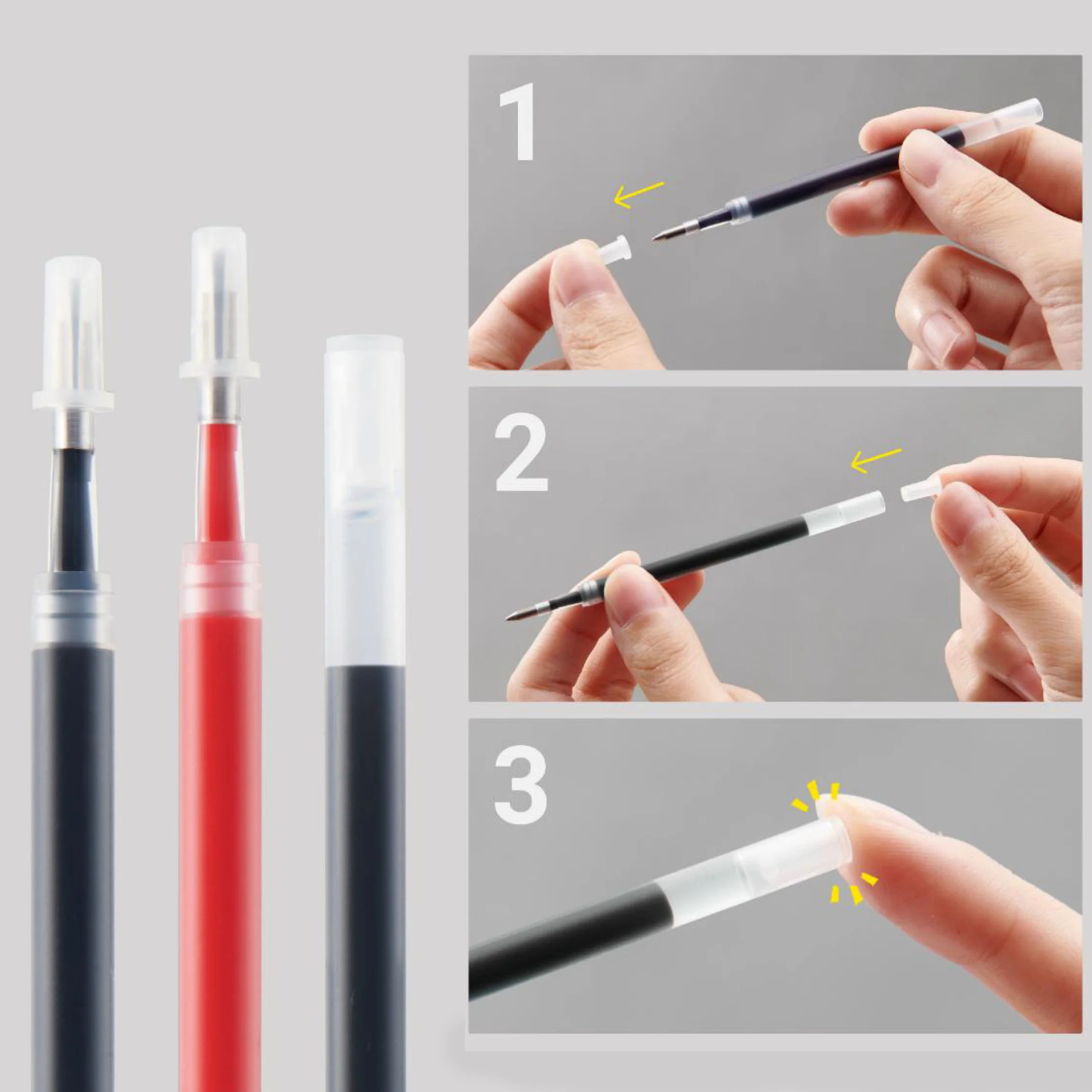 1

2

3