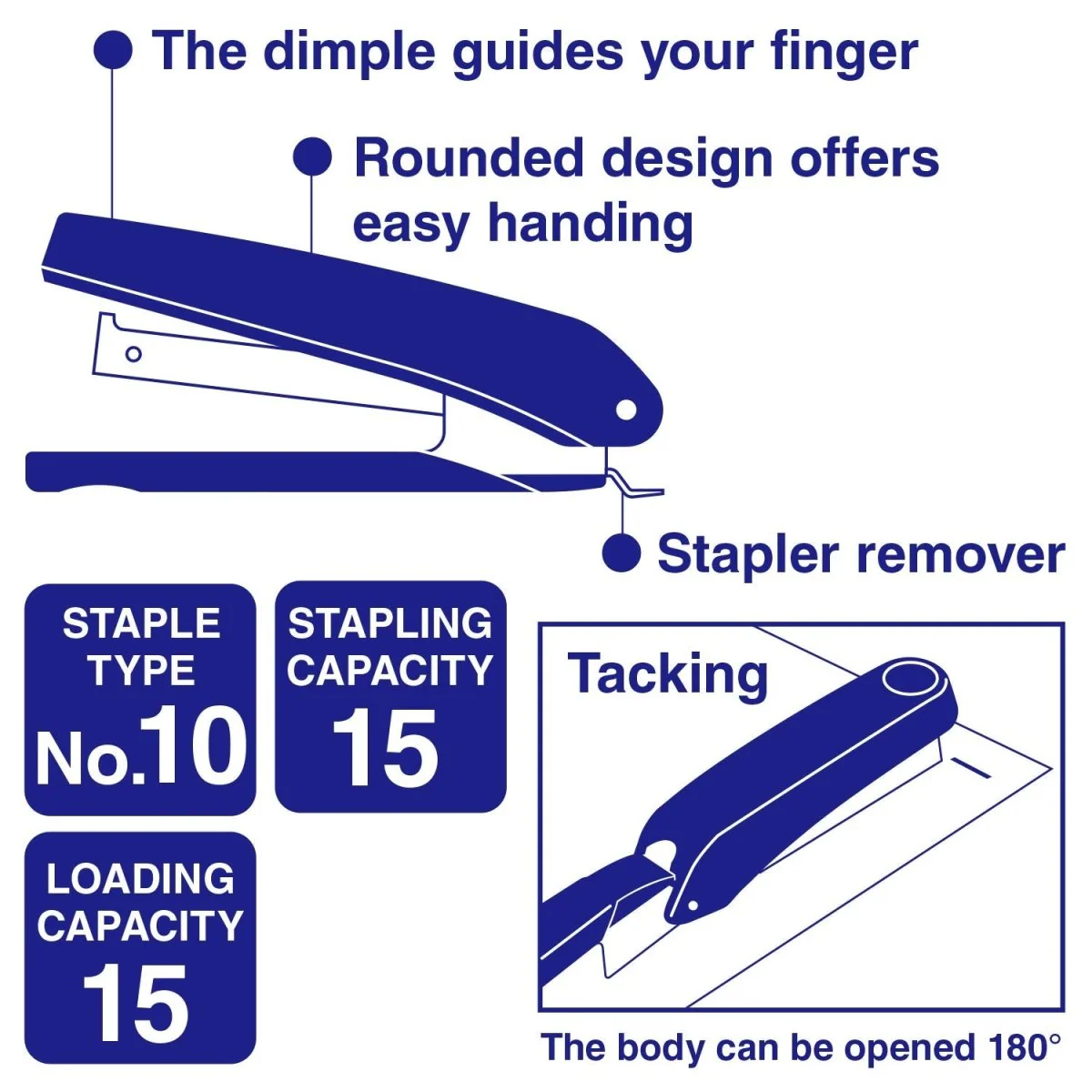 The dimple guides your finger

Rounded design offers easy handing

Stapler remover

STAPLE TYPE No.10

STAPLING CAPACITY 15

LOADING CAPACITY 15

Tacking

The body can be opened 180°