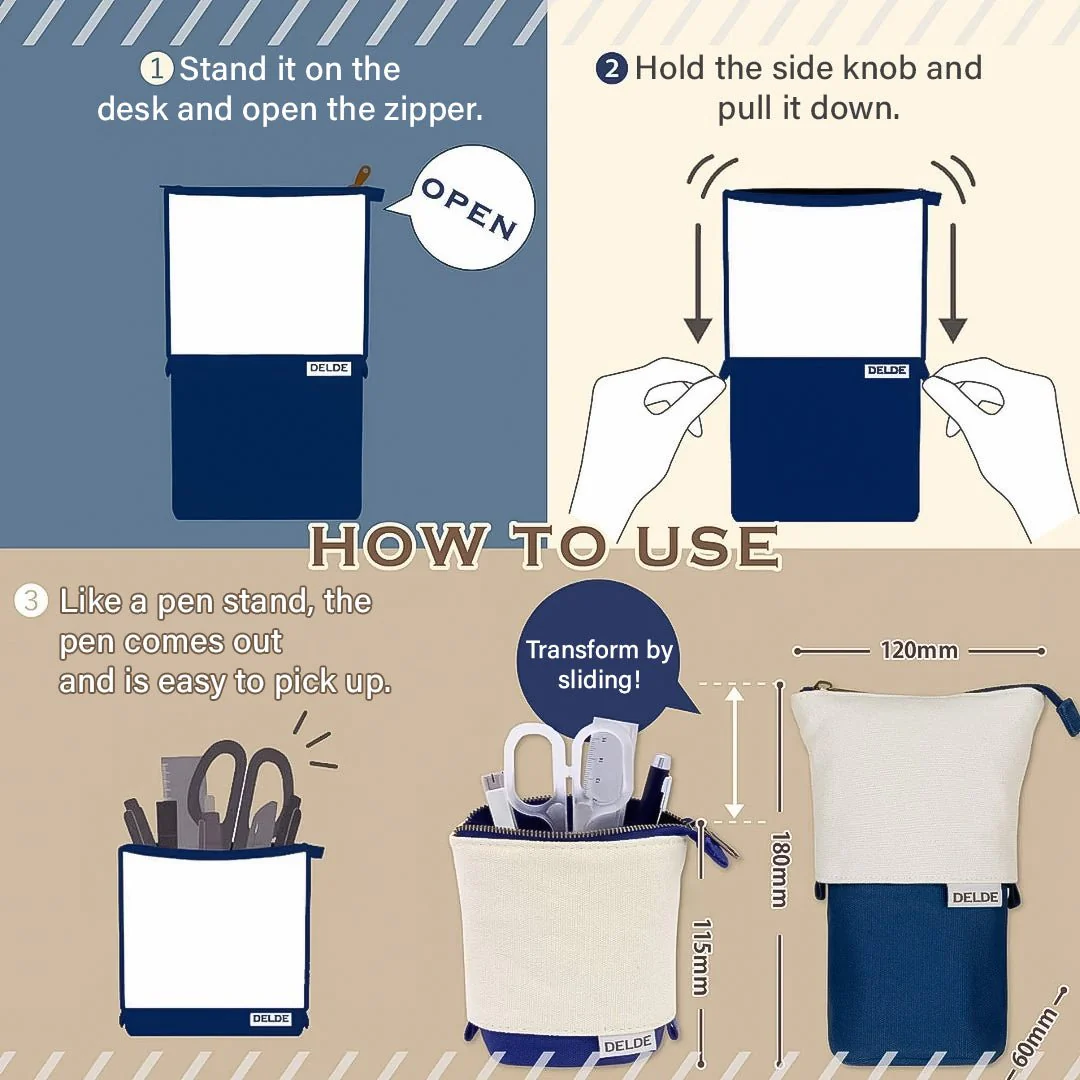 1 Stand it on the desk and open the zipper.

OPEN

DELDE

2 Hold the side knob and pull it down.

DELDE

HOW TO USE

3 Like a pen stand, the pen comes out and is easy to pick up.

DELDE

Transform by sliding!

DELDE

115mm

180mm

120mm

DELDE

60mm